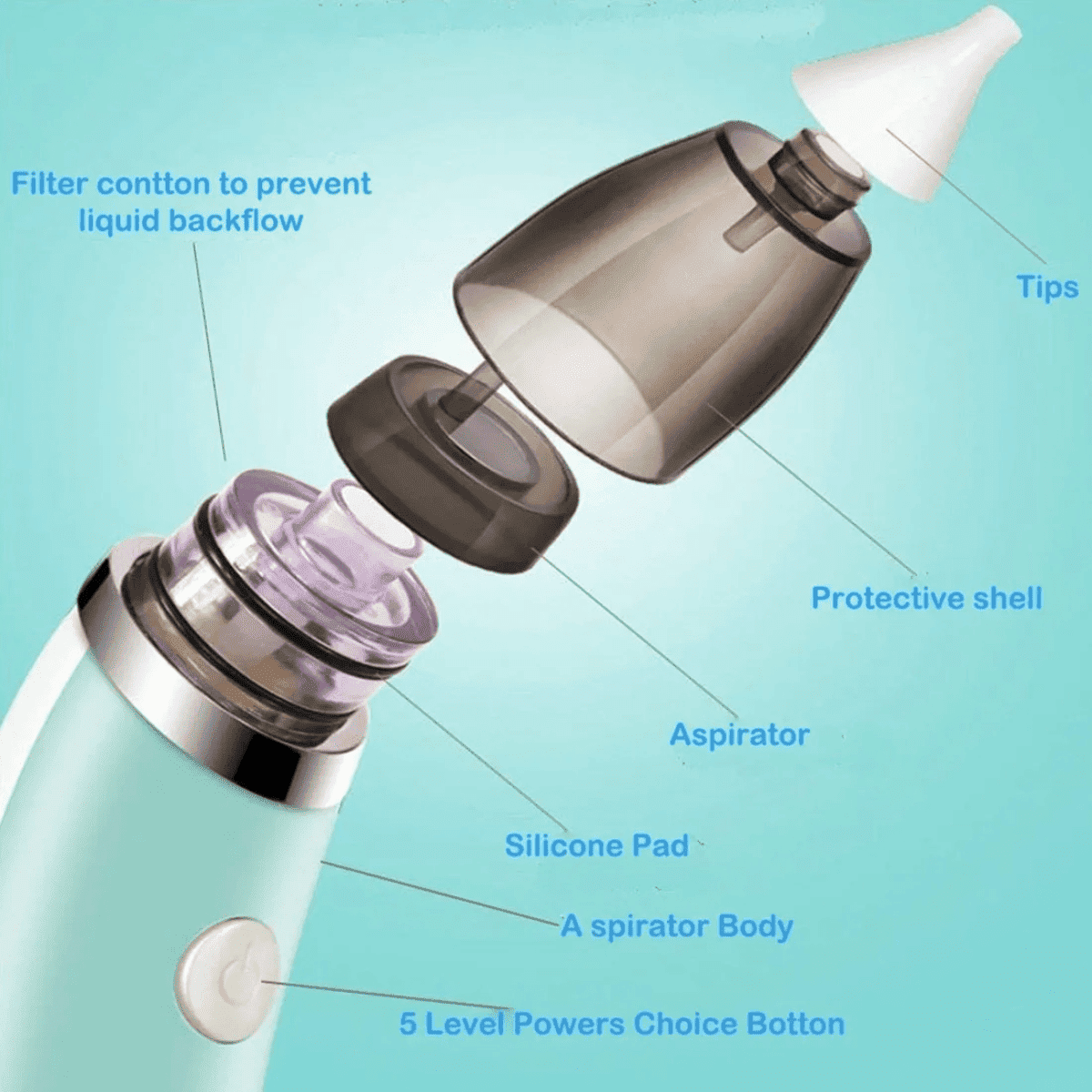 Filter contton to prevent liquid backflow

Tips

Protective shell

Aspirator

Silicone Pad

A spirator Body

5 Level Powers Choice Botton