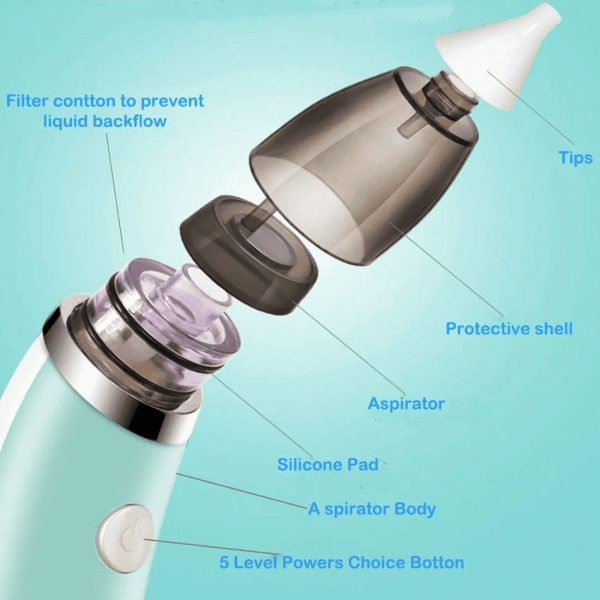 Filter contton to prevent liquid backflow

Tips

Protective shell

Aspirator

Silicone Pad

A spirator Body

5 Level Powers Choice Botton