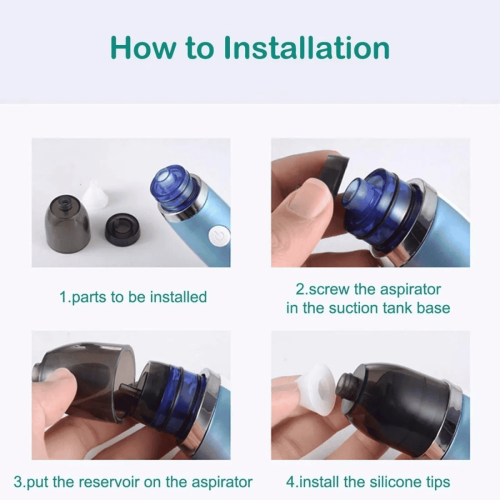 How to Installation

1.parts to be installed

2.screw the aspirator in the suction tank base

3.put the reservoir on the aspirator

4.install the silicone tips